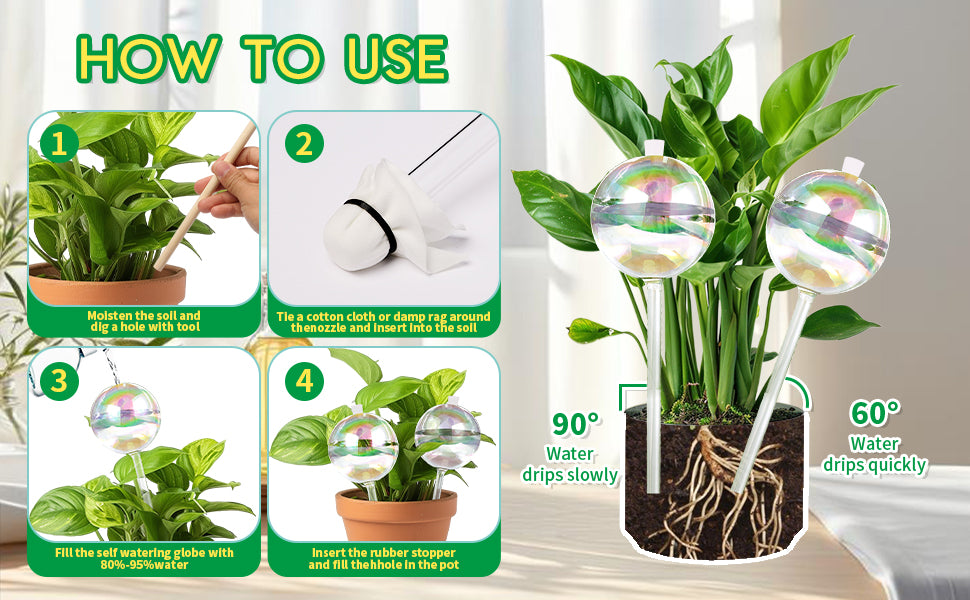 HOW TO USE

1

Moisten the soil and dig a hole with tool

2

Tie a cotton cloth or damp rag around thenozzle and insert into the soil

3

Fill the self watering globe with 80%-95%water

4

Insert the rubber stopper and fill thehhole in the pot

90°
Water
drips slowly

60°
Water
drips quickly